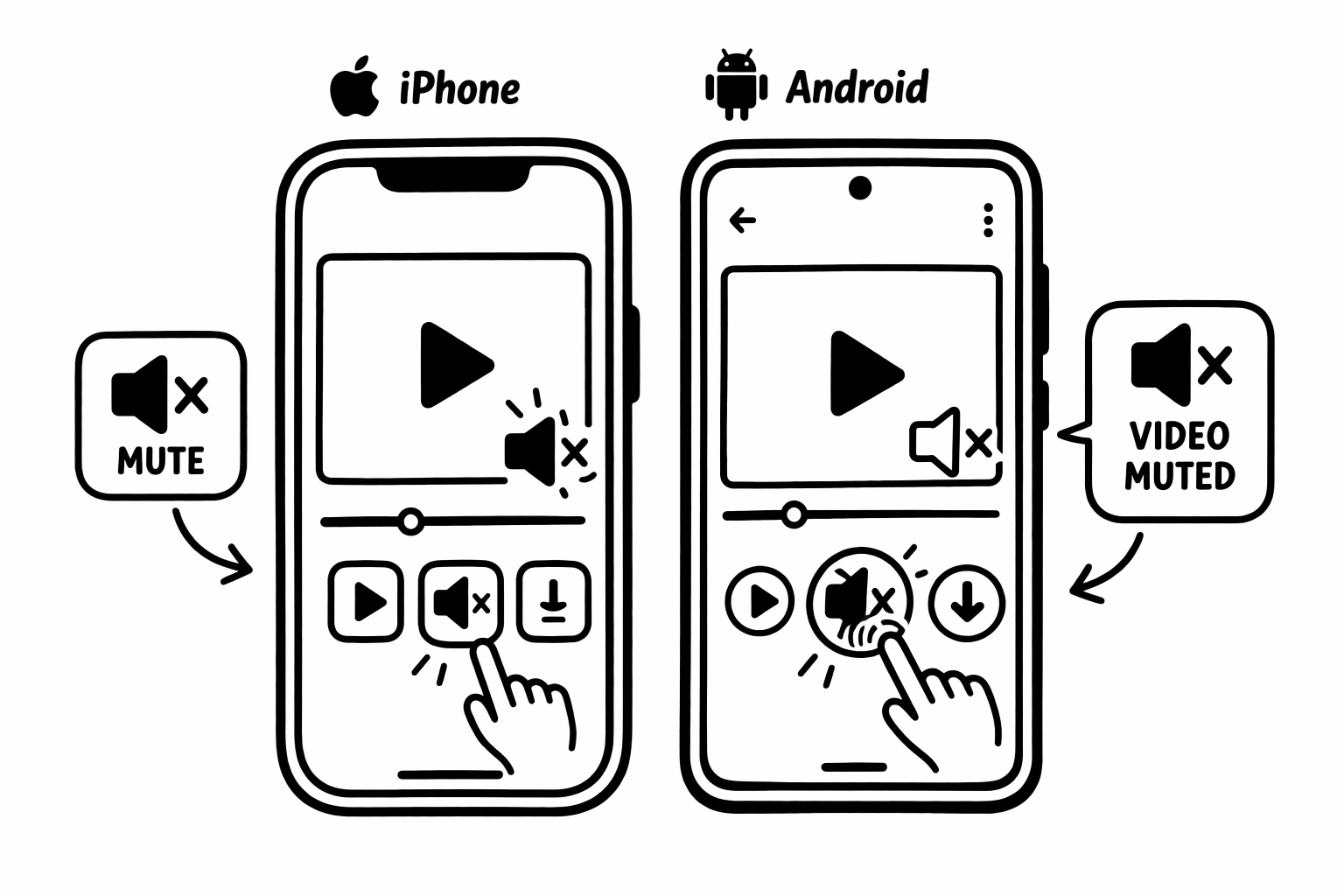 iPhone

Android

MUTE

VIDEO MUTED